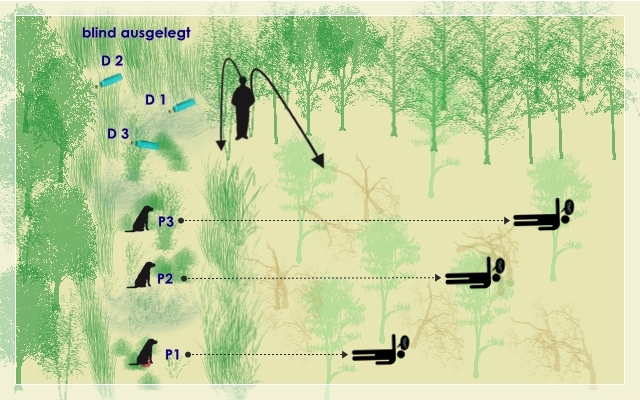 blind ausgelegt

D 2

D 1

D 3

P3

P2

P1